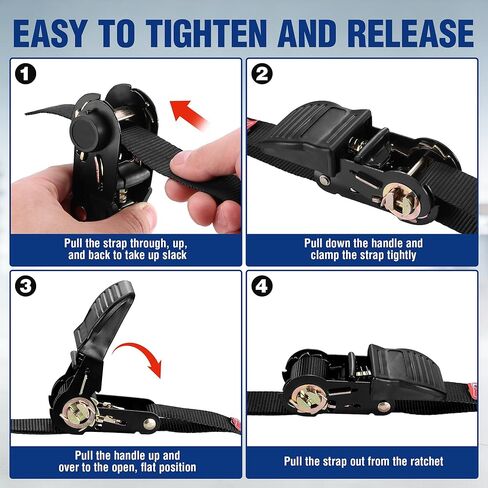 EASY TO TIGHTEN AND RELEASE

1

Pull the strap through, up, and back to take up slack

2

Pull down the handle and clamp the strap tightly

3

Pull the handle up and over to the open, flat position

4

Pull the strap out from the ratchet