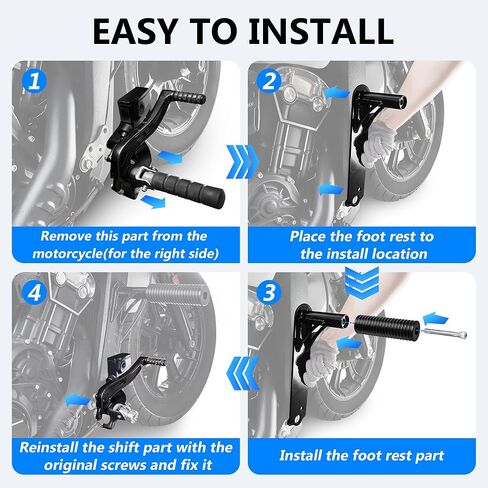 EASY TO INSTALL

1

Remove this part from the motorcycle(for the right side)

2

Place the foot rest to the install location

3

Install the foot rest part

4

Reinstall the shift part with the original screws and fix it