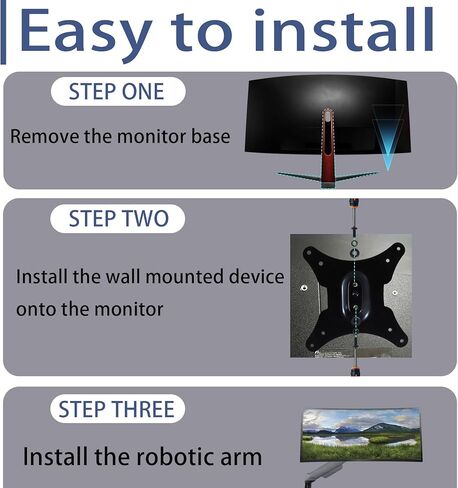 Easy to install

STEP ONE

Remove the monitor base

STEP TWO

Install the wall mounted device onto the monitor

STEP THREE

Install the robotic arm