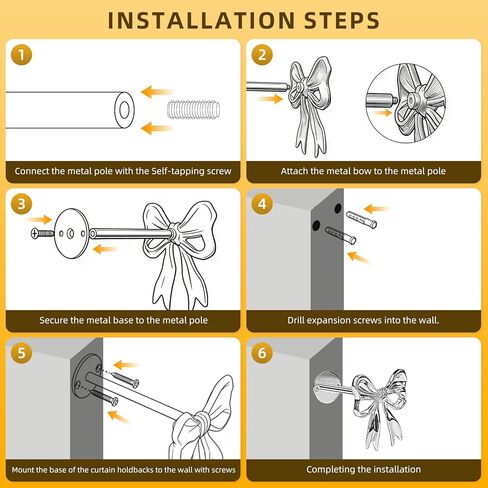 INSTALLATION STEPS

1

Connect the metal pole with the Self-tapping screw

2

Attach the metal bow to the metal pole

3

Secure the metal base to the metal pole

4

Drill expansion screws into the wall.

5

Mount the base of the curtain holdbacks to the wall with screws

6

Completing the installation