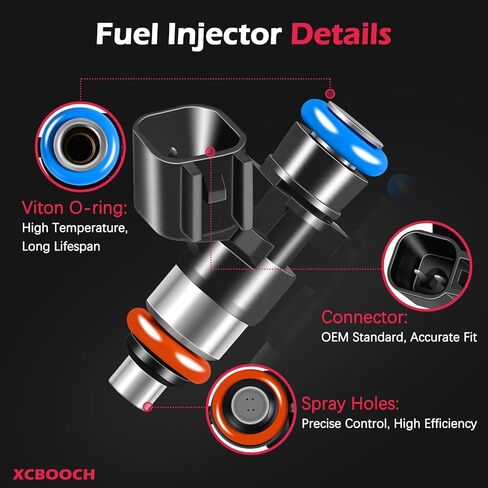 Fuel Injector Details

Viton O-ring:
High Temperature, Long Lifespan

Connector:
OEM Standard, Accurate Fit

Spray Holes:
Precise Control, High Efficiency

XCBOOCH