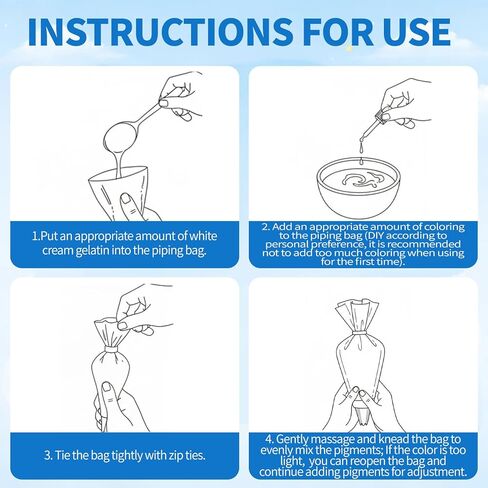 INSTRUCTIONS FOR USE

1.Put an appropriate amount of white cream gelatin into the piping bag.

2. Add an appropriate amount of coloring to the piping bag (DIY according to personal preference, it is recommended not to add too much coloring when using for the first time).

3. Tie the bag tightly with zip ties.

4. Gently massage and knead the bag to evenly mix the pigments; If the color is too light, you can reopen the bag and continue adding pigments for adjustment.