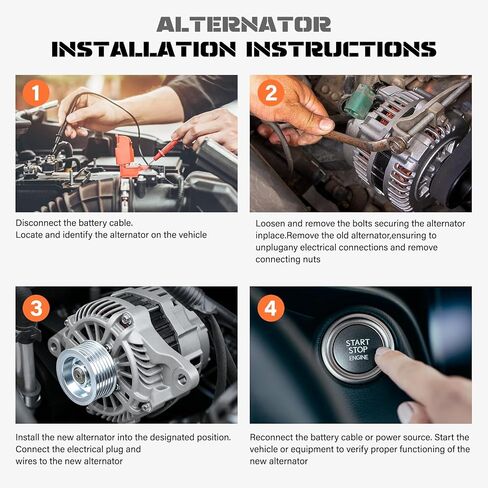 ALTERNATOR
INSTALLATION INSTRUCTIONS

1

Disconnect the battery cable.
Locate and identify the alternator on the vehicle

2

Loosen and remove the bolts securing the alternator inplace.Remove the old alternator,ensuring to unplugany electrical connections and remove connecting nuts

3

Install the new alternator into the designated position. Connect the electrical plug and wires to the new alternator

4

START
STOP
ENGINE

Reconnect the battery cable or power source. Start the vehicle or equipment to verify proper functioning of the new alternator