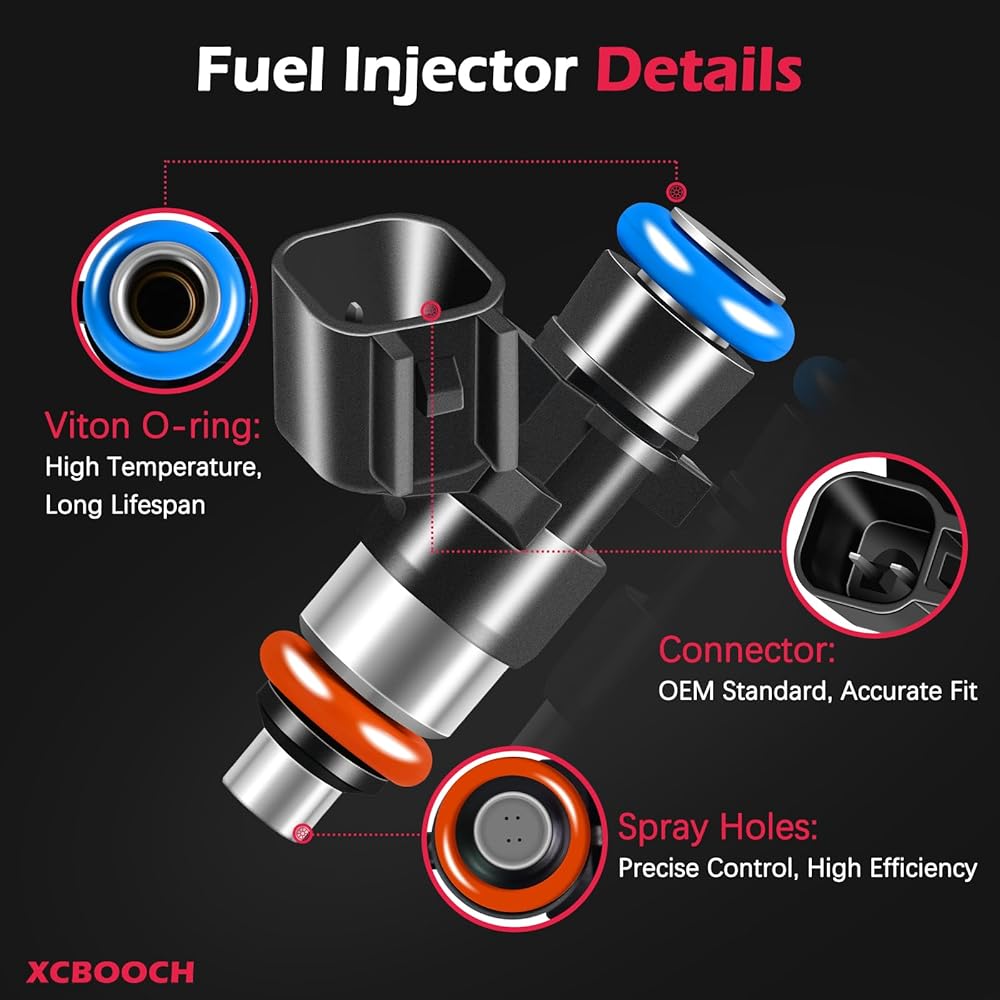 Fuel Injector Details

Viton O-ring:
High Temperature, Long Lifespan

Connector:
OEM Standard, Accurate Fit

Spray Holes:
Precise Control, High Efficiency

XCBOOCH