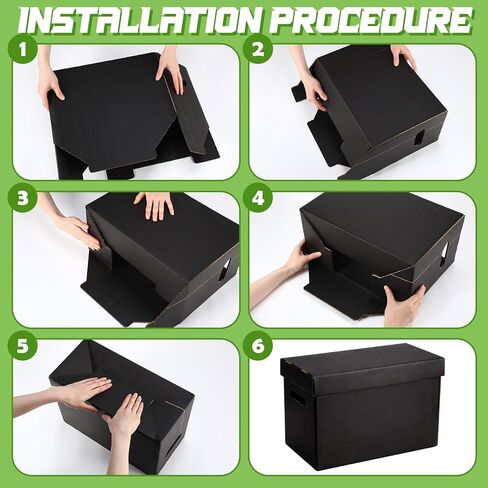 INSTALLATION PROCEDURE

1

2

3

4

5

6