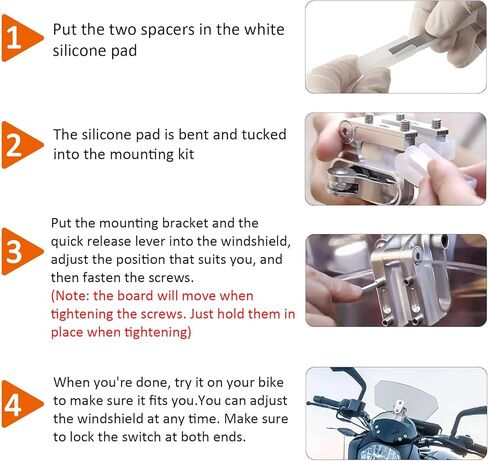 1

Put the two spacers in the white silicone pad

2

The silicone pad is bent and tucked into the mounting kit

3

Put the mounting bracket and the quick release lever into the windshield, adjust the position that suits you, and then fasten the screws.

(Note: the board will move when tightening the screws. Just hold them in place when tightening)

4

When you're done, try it on your bike to make sure it fits you.You can adjust the windshield at any time. Make sure to lock the switch at both ends.