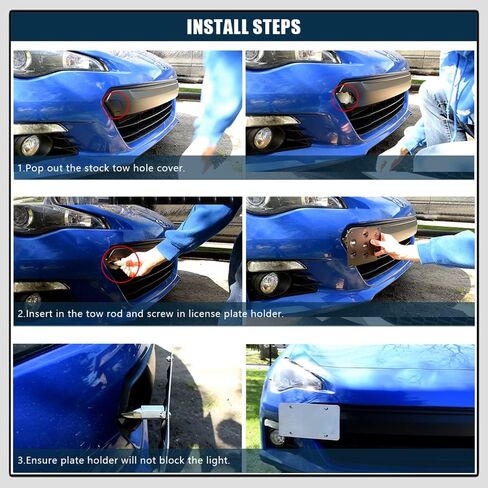 INSTALL STEPS

1.Pop out the stock tow hole cover.

2.Insert in the tow rod and screw in license plate holder.

3.Ensure plate holder will not block the light.