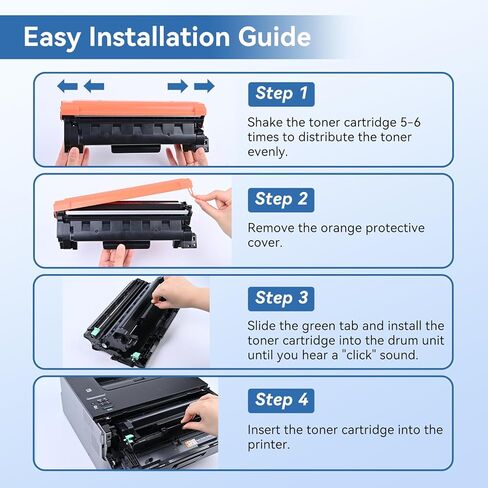 Easy Installation Guide

Step 1

Shake the toner cartridge 5-6 times to distribute the toner evenly.

Step 2

Remove the orange protective cover.

Step 3

Slide the green tab and install the toner cartridge into the drum unit until you hear a "click" sound.

Step 4

Insert the toner cartridge into the printer.