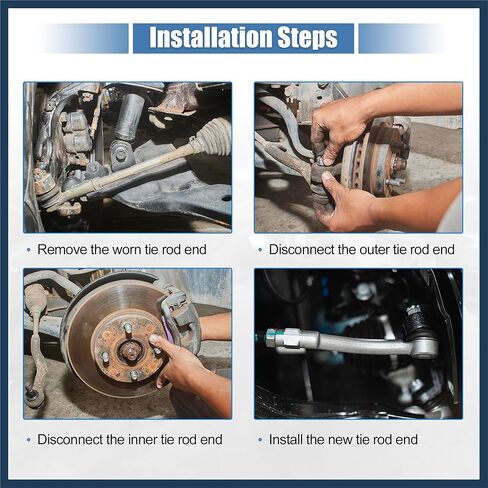 Installation Steps

• Remove the worn tie rod end

• Disconnect the outer tie rod end

• Disconnect the inner tie rod end

• Install the new tie rod end