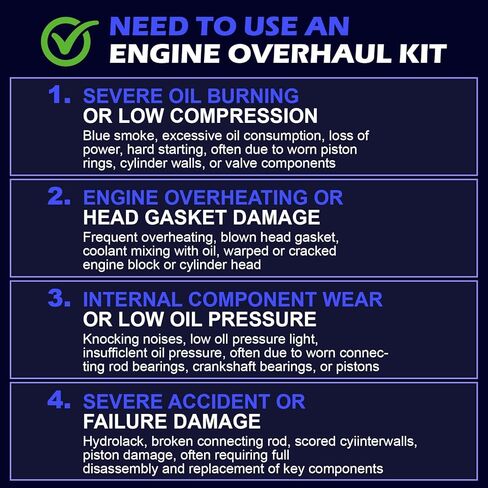 NEED TO USE AN
ENGINE OVERHAUL KIT

1. SEVERE OIL BURNING
OR LOW COMPRESSION
Blue smoke, excessive oil consumption, loss of power, hard starting, often due to worn piston rings, cylinder walls, or valve components

2. ENGINE OVERHEATING OR
HEAD GASKET DAMAGE
Frequent overheating, blown head gasket, coolant mixing with oil, warped or cracked engine block or cylinder head

3. INTERNAL COMPONENT WEAR
OR LOW OIL PRESSURE
Knocking noises, low oll pressure light, insufficlent oil pressure, often due to worn connecting rod bearings, crankshaft bearings, or pistons

4. SEVERE ACCIDENT OR
FAILURE DAMAGE
Hydrolack, broken connecting rod, scored cyiinterwalls, piston damage, often requiring full disassembly and replacement of key components