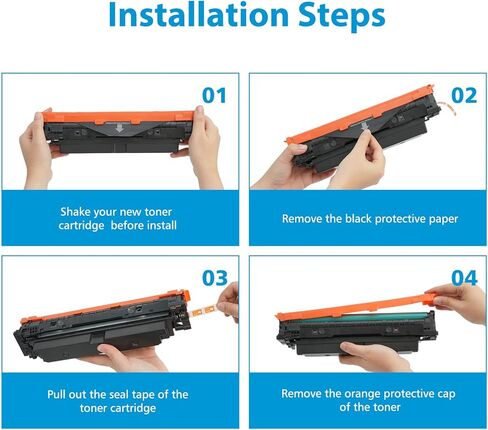 Installation Steps

01

Shake your new toner cartridge before install

02

Remove the black protective paper

03

Pull out the seal tape of the toner cartridge

04

Remove the orange protective cap of the toner