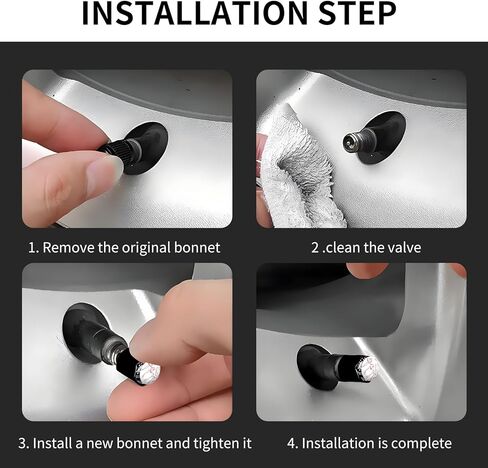 INSTALLATION STEP

1. Remove the original bonnet

2 .clean the valve

3. Install a new bonnet and tighten it

4. Installation is complete