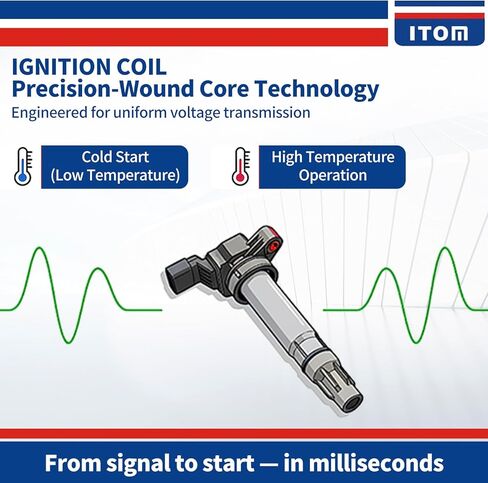 ITOM

IGNITION COIL
Precision-Wound Core Technology

Engineered for uniform voltage transmission

Cold Start (Low Temperature)

High Temperature Operation

From signal to start — in milliseconds