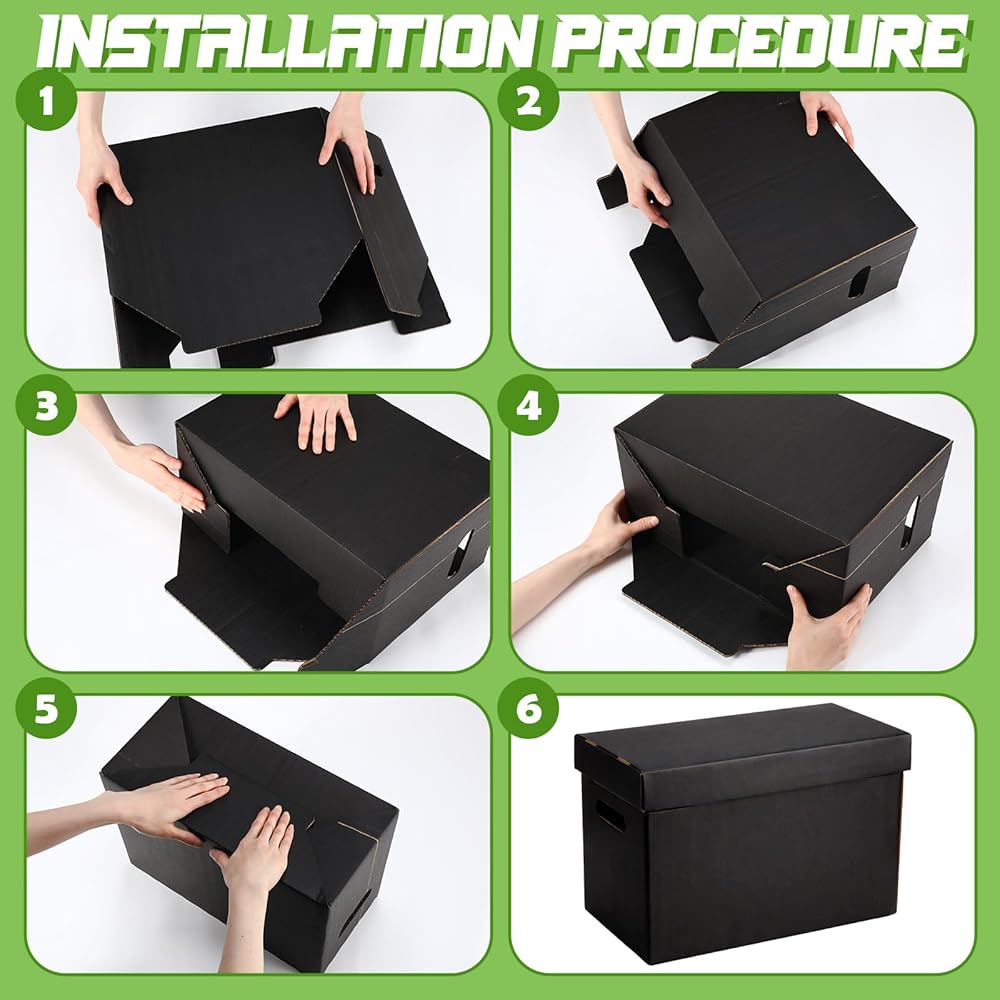 INSTALLATION PROCEDURE

1

2

3

4

5

6