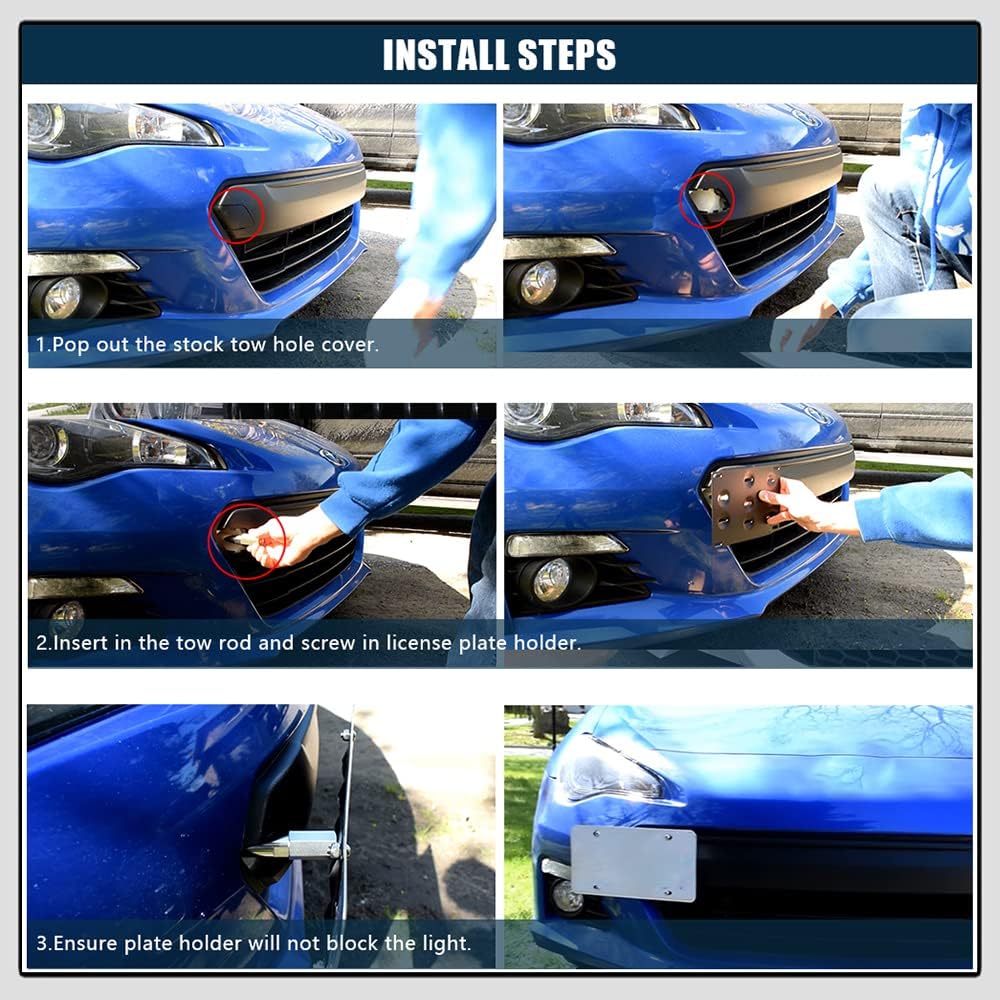 INSTALL STEPS

1.Pop out the stock tow hole cover.

2.Insert in the tow rod and screw in license plate holder.

3.Ensure plate holder will not block the light.