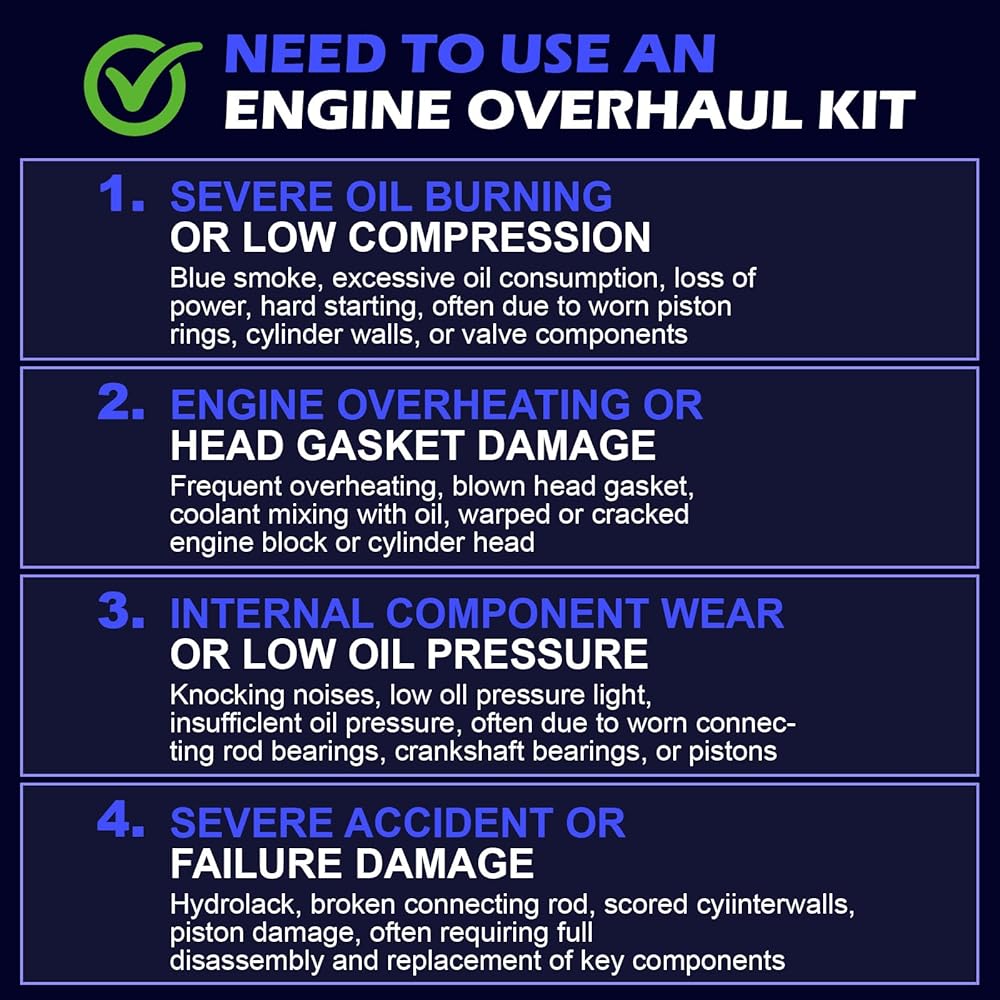 NEED TO USE AN ENGINE OVERHAUL KIT

1. SEVERE OIL BURNING OR LOW COMPRESSION
Blue smoke, excessive oil consumption, loss of power, hard starting, often due to worn piston rings, cylinder walls, or valve components

2. ENGINE OVERHEATING OR HEAD GASKET DAMAGE
Frequent overheating, blown head gasket, coolant mixing with oil, warped or cracked engine block or cylinder head

3. INTERNAL COMPONENT WEAR OR LOW OIL PRESSURE
Knocking noises, low oll pressure light, insufficlent oil pressure, often due to worn connecting rod bearings, crankshaft bearings, or pistons

4. SEVERE ACCIDENT OR FAILURE DAMAGE
Hydrolack, broken connecting rod, scored cyiinterwalls, piston damage, often requiring full disassembly and replacement of key components