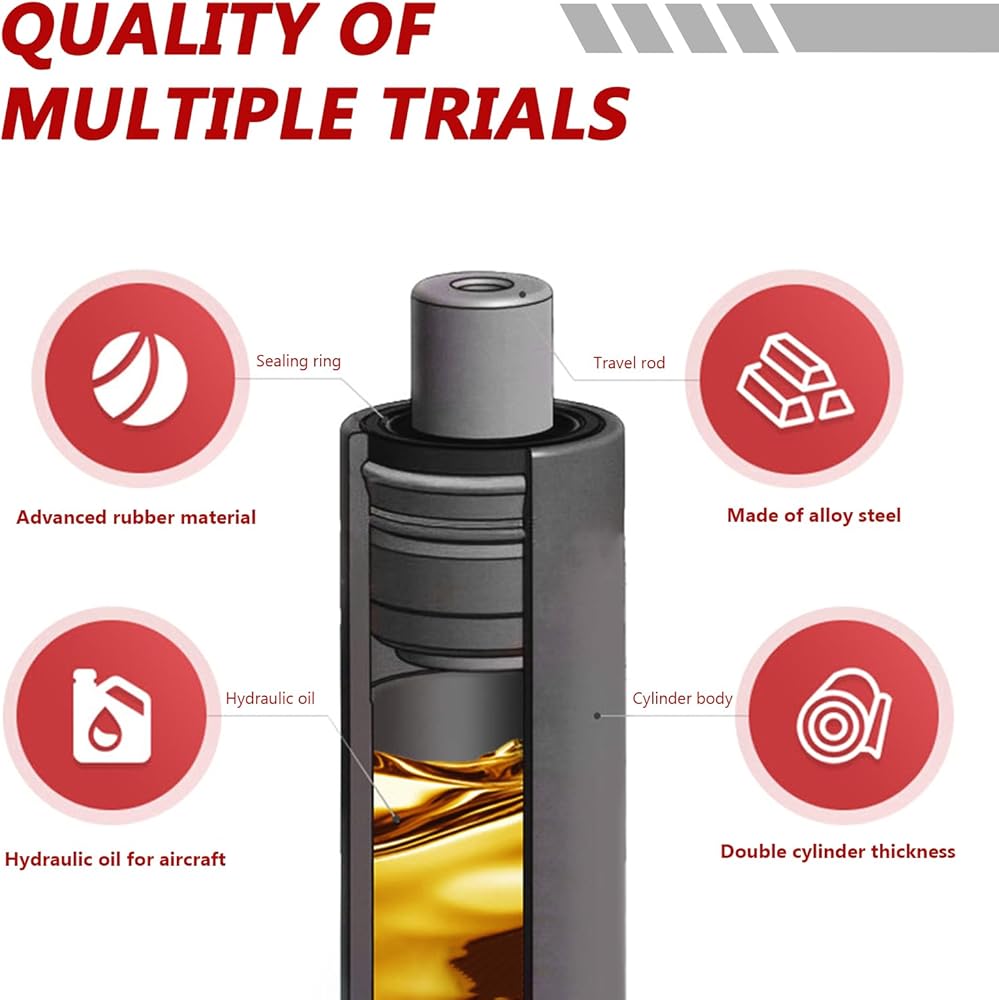 QUALITY OF MULTIPLE TRIALS

Sealing ring

Travel rod

Advanced rubber material

Made of alloy steel

Hydraulic oil

Cylinder body

Hydraulic oil for aircraft

Double cylinder thickness