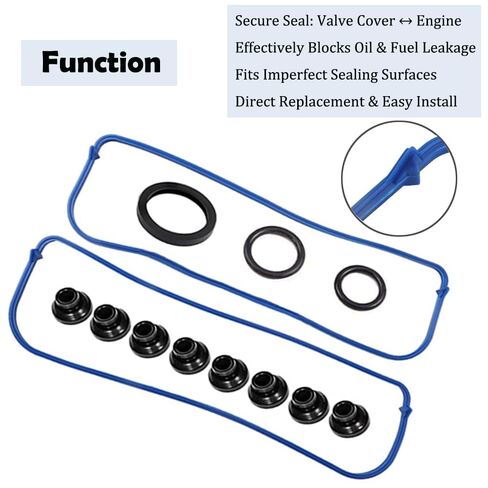 Function

Secure Seal: Valve Cover ↔ Engine
Effectively Blocks Oil & Fuel Leakage
Fits Imperfect Sealing Surfaces
Direct Replacement & Easy Install