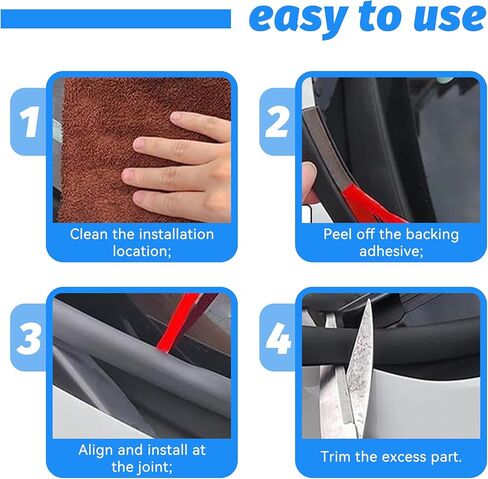 easy to use

1

Clean the installation location;

2

Peel off the backing adhesive;

3

Align and install at the joint;

4

Trim the excess part.