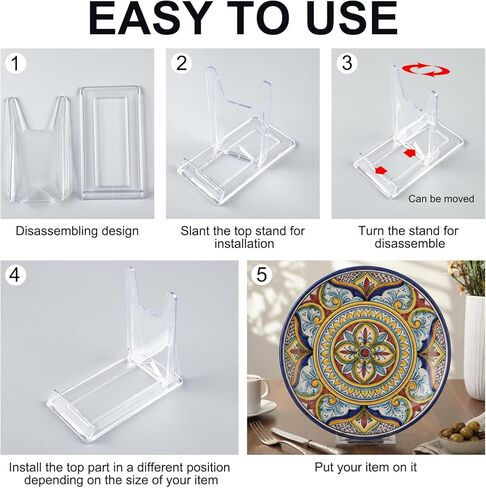 EASY TO USE

1

Disassembling design

2

Slant the top stand for installation

3

Can be moved

Turn the stand for disassemble

4

Install the top part in a different position depending on the size of your item

5

Put your item on it