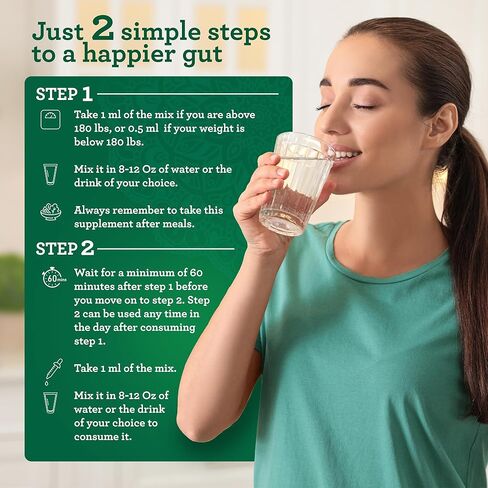 Just 2 simple steps to a happier gut

STEP 1

Take 1 ml of the mix if you are above 180 lbs, or 0.5 ml if your weight is below 180 lbs.

Mix it in 8-12 Oz of water or the drink of your choice.

Always remember to take this supplement after meals.

STEP 2

60 mins

Wait for a minimum of 60 minutes after step 1 before you move on to step 2. Step 2 can be used any time in the day after consuming step 1.

Take 1 ml of the mix.

Mix it in 8-12 Oz of water or the drink of your choice to consume it.