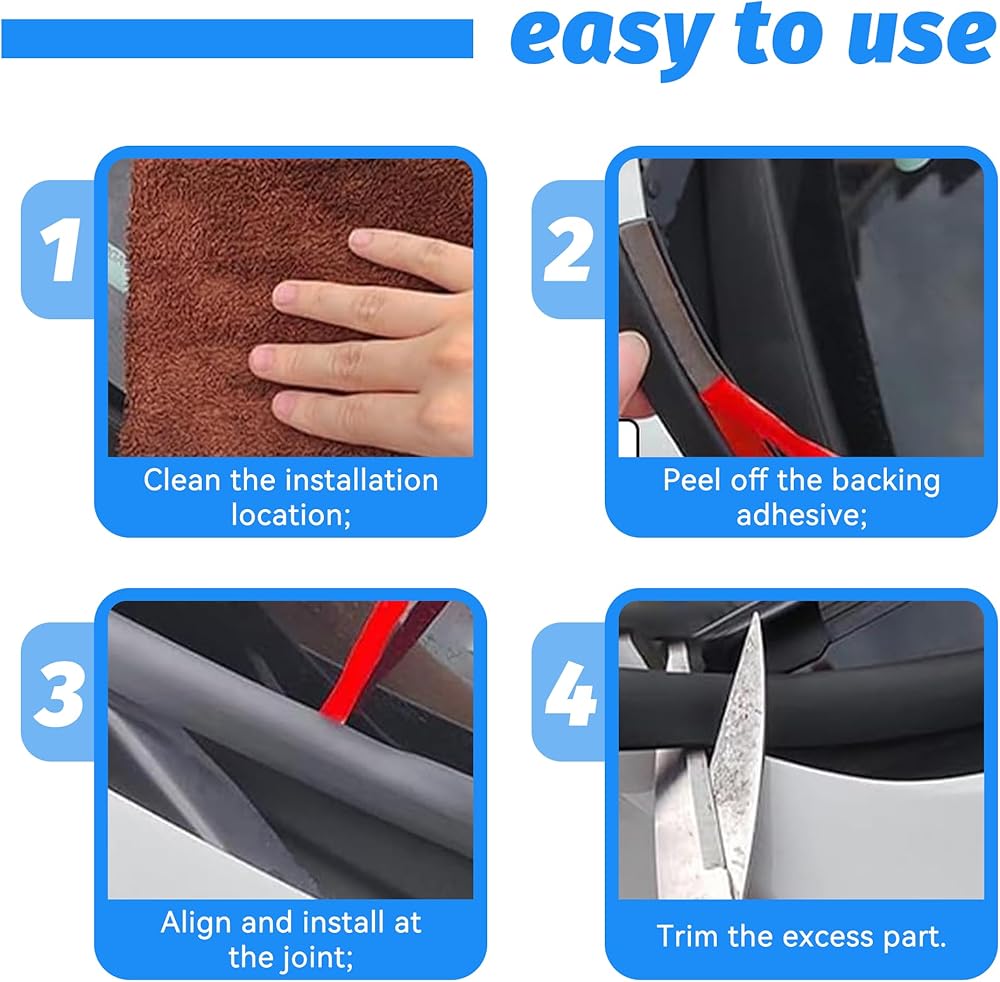 easy to use

1

Clean the installation location;

2

Peel off the backing adhesive;

3

Align and install at the joint;

4

Trim the excess part.