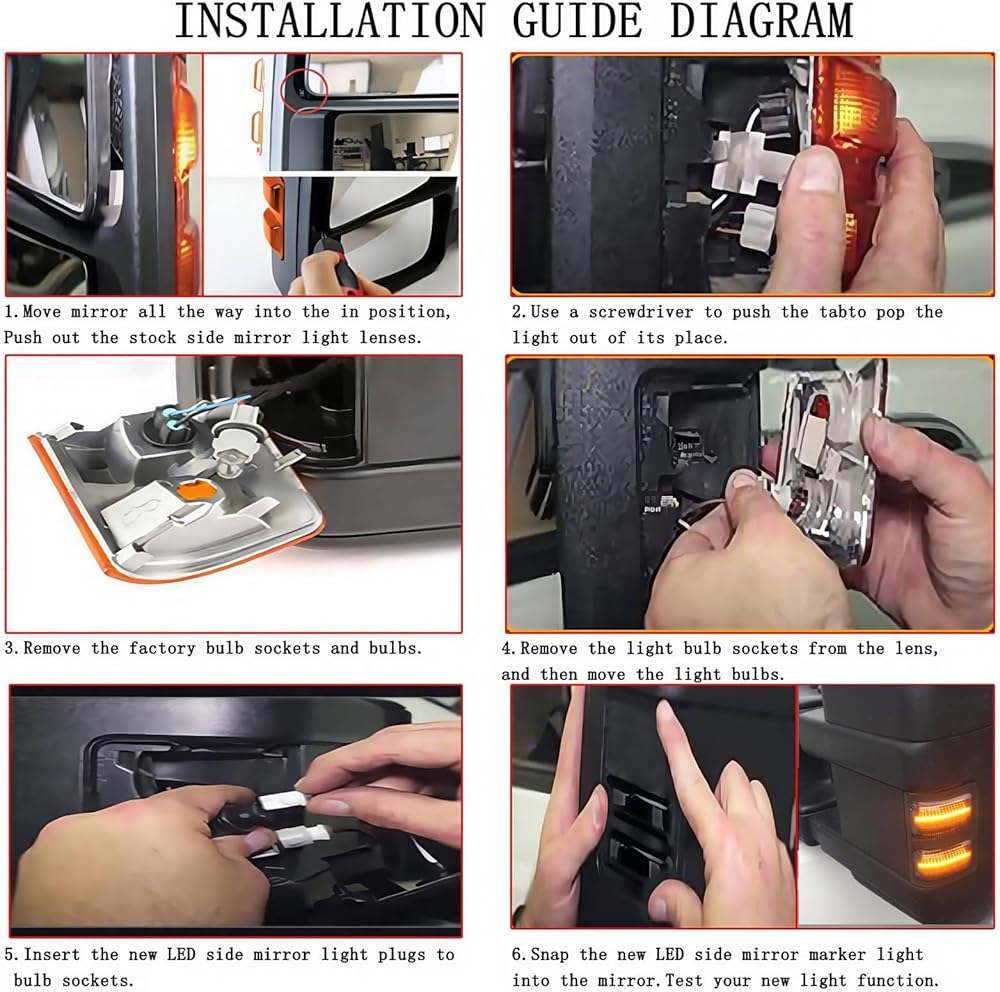 INSTALLATION GUIDE DIAGRAM

1.Move mirror all the way into the in position, Push out the stock side mirror light lenses.

2.Use a screwdriver to push the tabto pop the light out of its place.

3.Remove the factory bulb sockets and bulbs.

4.Remove the light bulb sockets from the lens, and then move the light bulbs.

5.Insert the new LED side mirror light plugs to bulb sockets.

6.Snap the new LED side mirror marker light into the mirror.Test your new light function.