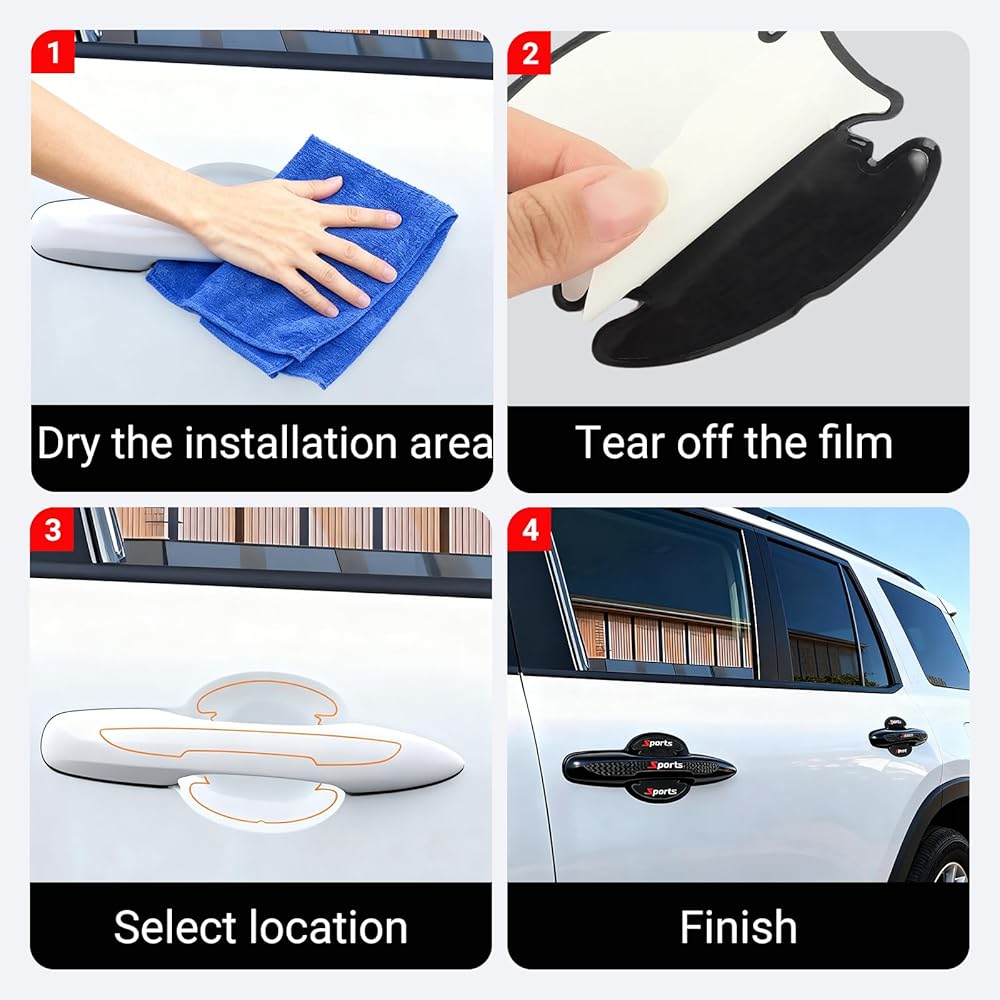 1
Dry the installation area

2
Tear off the film

3
Select location

4
Sports
Sports
Sports
Finish