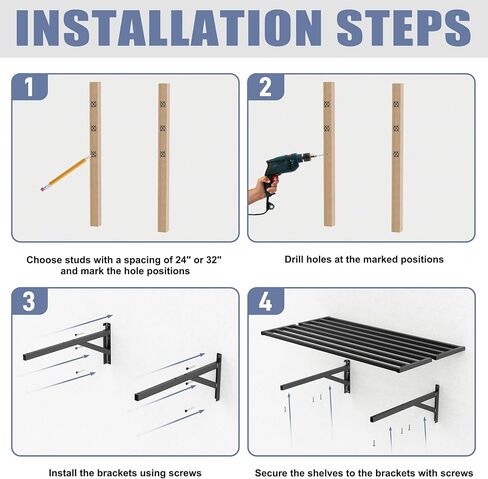 INSTALLATION STEPS

1

Choose studs with a spacing of 24" or 32" and mark the hole positions

2

Drill holes at the marked positions

3

Install the brackets using screws

4

Secure the shelves to the brackets with screws