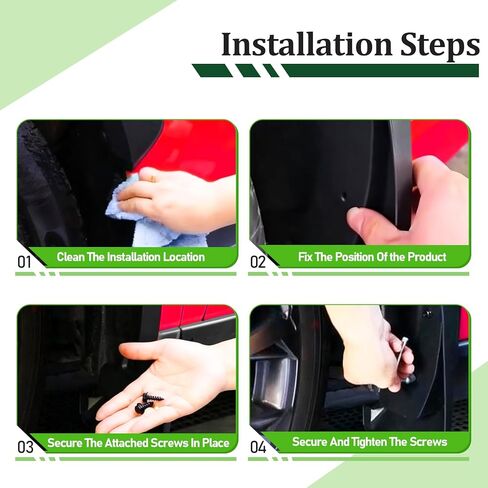 Installation Steps

01 Clean The Installation Location

02 Fix The Position Of the Product

03 Secure The Attached Screws In Place

04 Secure And Tighten The Screws