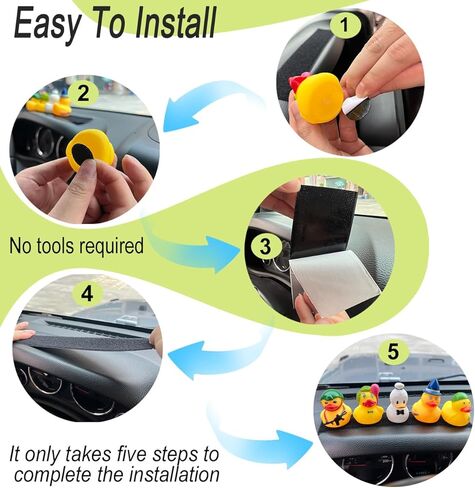 Easy To Install

1

2

No tools required

3

4

5

It only takes five steps to complete the installation