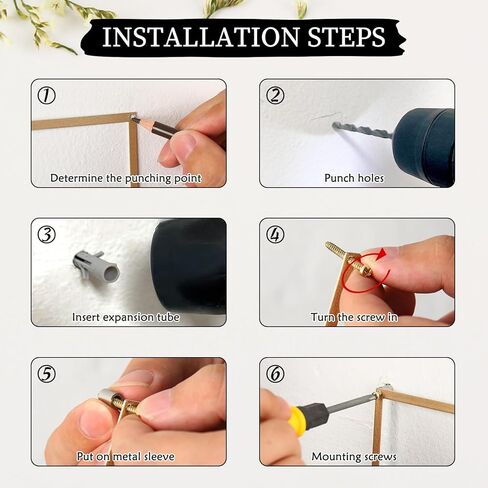 INSTALLATION STEPS

①
Determine the punching point

②
Punch holes

③
Insert expansion tube

④
Turn the screw in

⑤
Put on metal sleeve

⑥
Mounting screws