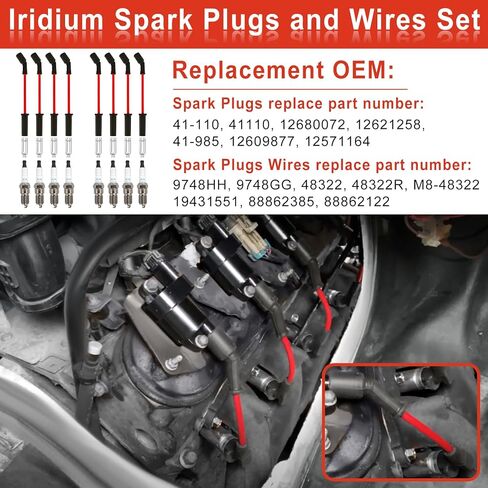 Iridium Spark Plugs and Wires Set

Replacement OEM:

Spark Plugs replace part number:
41-110, 41110, 12680072, 12621258, 41-985, 12609877, 12571164

Spark Plugs Wires replace part number:
9748HH, 9748GG, 48322, 48322R, M8-48322 19431551, 88862385, 88862122