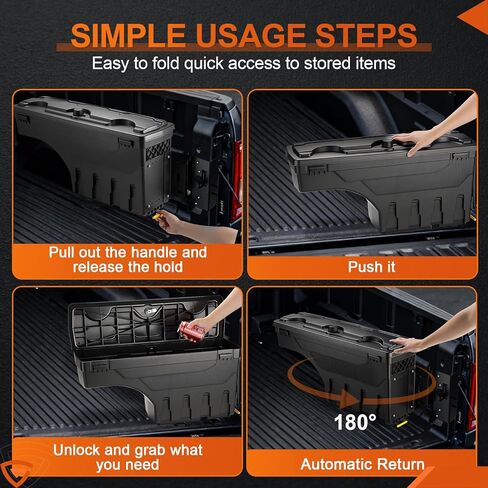 SIMPLE USAGE STEPS
Easy to fold quick access to stored items

Pull out the handle and release the hold

Push it

Unlock and grab what you need

180°

Automatic Return