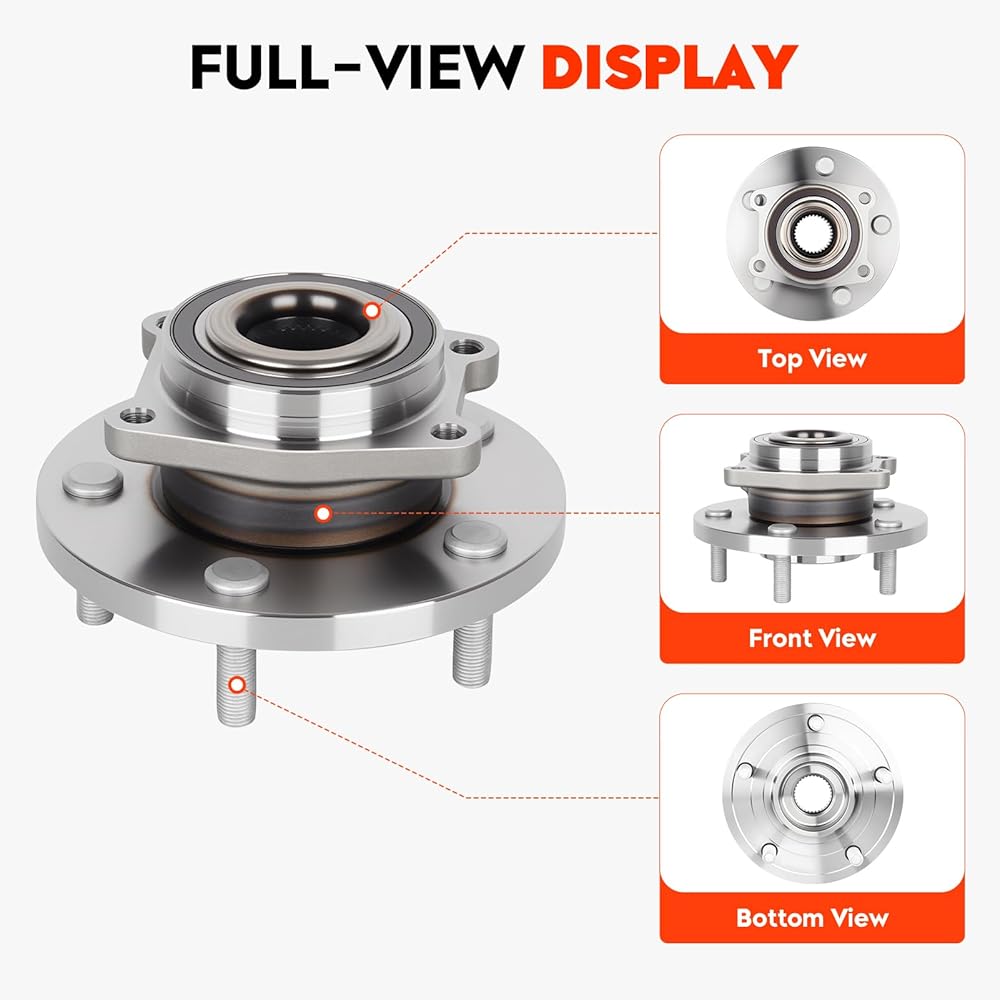 FULL-VIEW DISPLAY

Top View

Front View

Bottom View