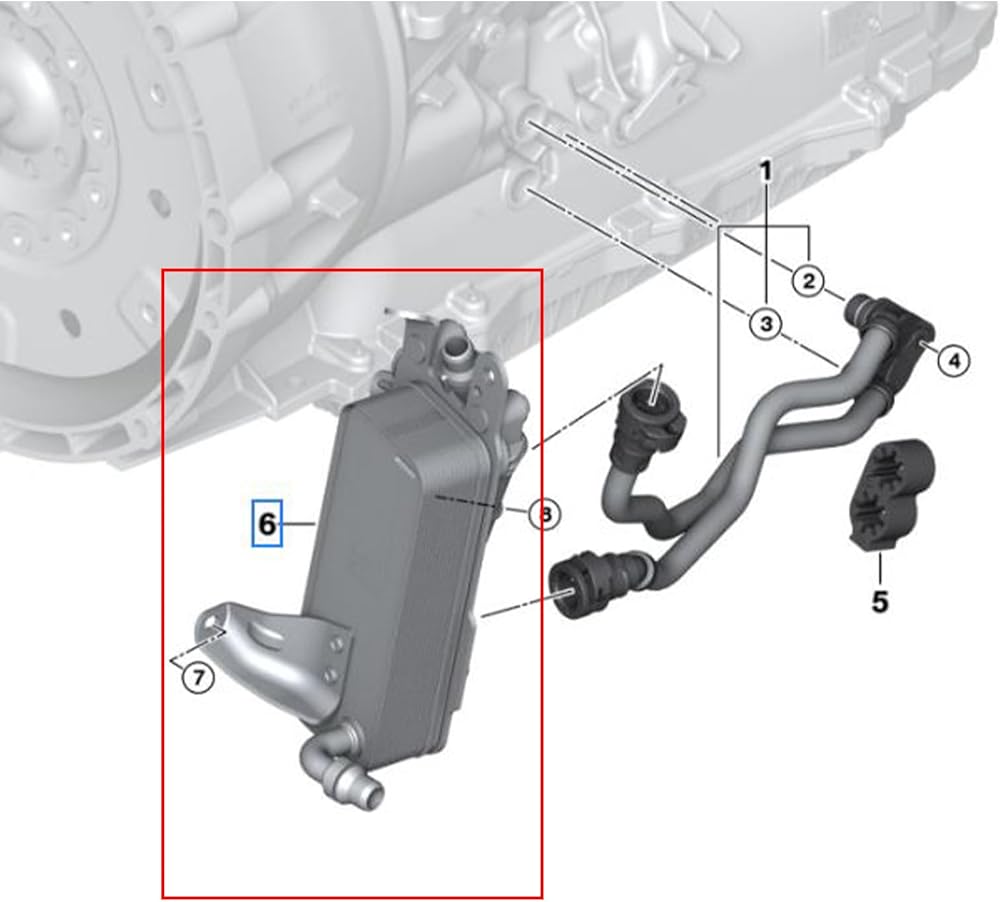 1
2
3
4
6
8
5
7