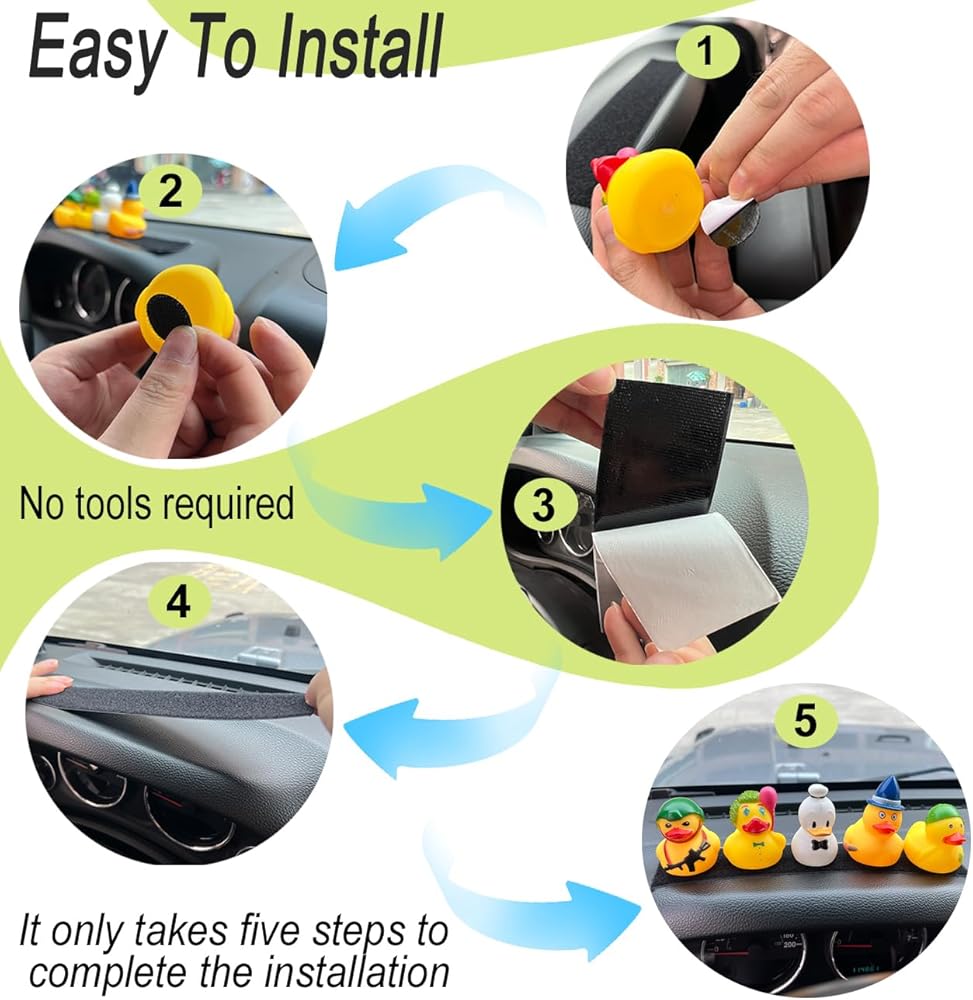 Easy To Install

1

2

No tools required

3

4

5

It only takes five steps to complete the installation