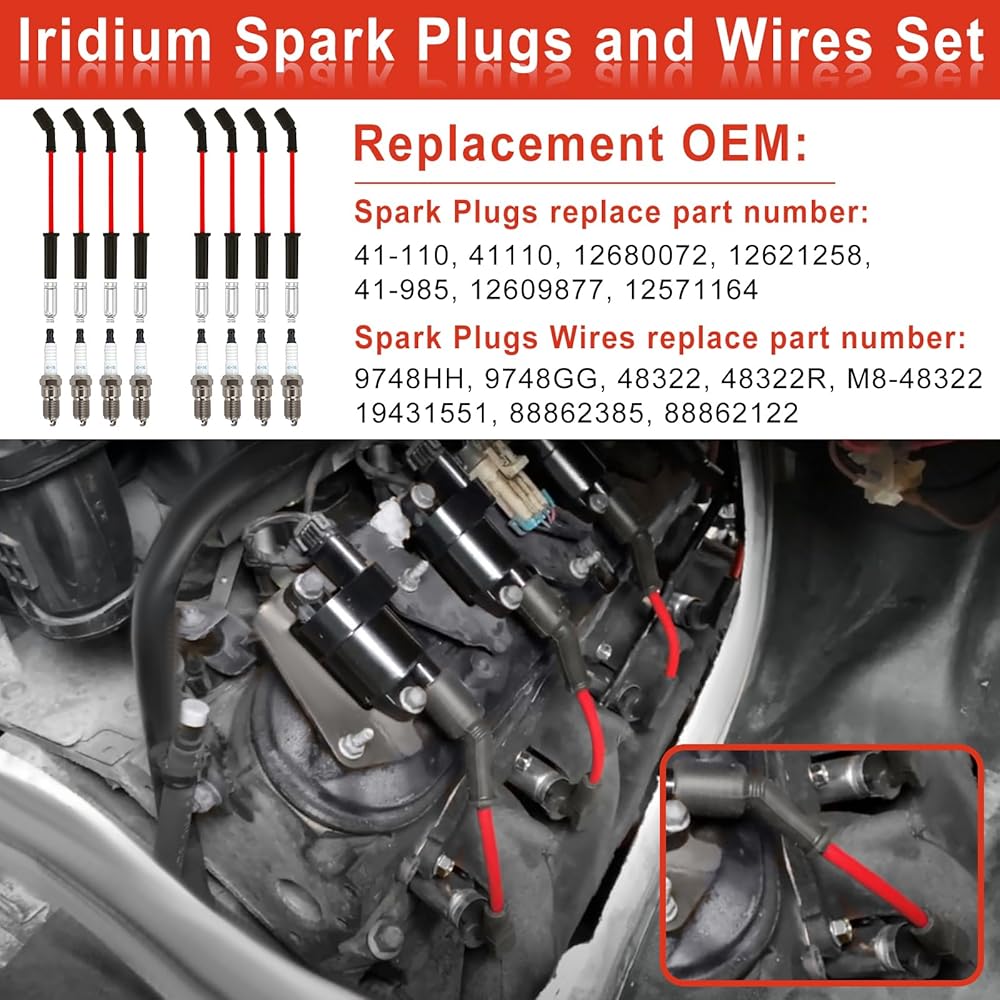 Iridium Spark Plugs and Wires Set

Replacement OEM:

Spark Plugs replace part number:
41-110, 41110, 12680072, 12621258, 41-985, 12609877, 12571164

Spark Plugs Wires replace part number:
9748HH, 9748GG, 48322, 48322R, M8-48322 19431551, 88862385, 88862122