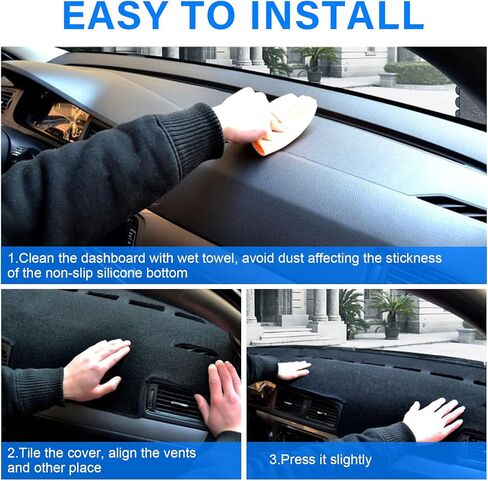 EASY TO INSTALL

1.Clean the dashboard with wet towel, avoid dust affecting the stickness of the non-slip silicone bottom

2.Tile the cover, align the vents and other place

3.Press it slightly