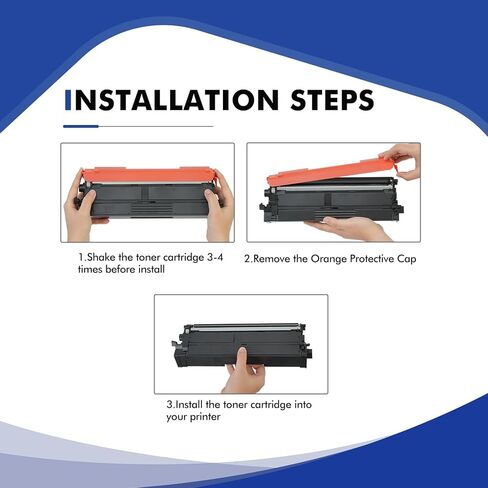 INSTALLATION STEPS

1.Shake the toner cartridge 3-4 times before install

2.Remove the Orange Protective Cap

3.Install the toner cartridge into your printer