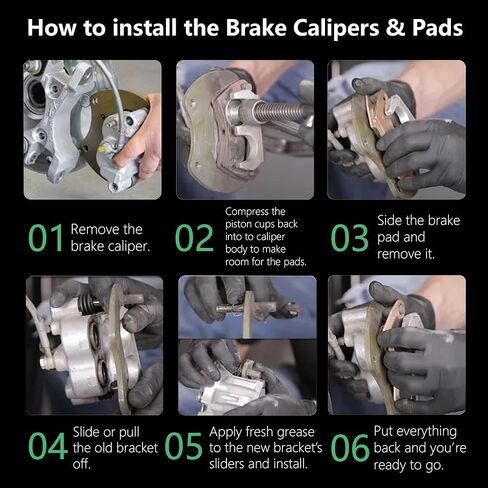 How to install the Brake Calipers & Pads

01 Remove the brake caliper.

02 Compress the piston cups back into to caliper body to make room for the pads.

03 Side the brake pad and remove it.

04 Slide or pull the old bracket off.

05 Apply fresh grease to the new bracket's sliders and install.

06 Put everything back and you're ready to go.