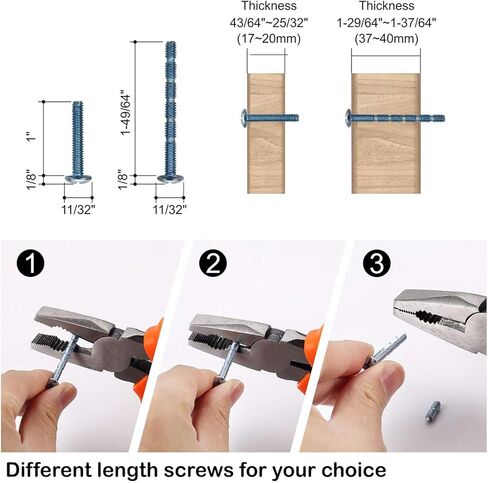 1"
1/8"
11/32"

1-49/64"
1/8"
11/32"

Thickness
43/64"~25/32"
(17~20mm)

Thickness
1-29/64"~1-37/64"
(37~40mm)

1

2

3

Different length screws for your choice