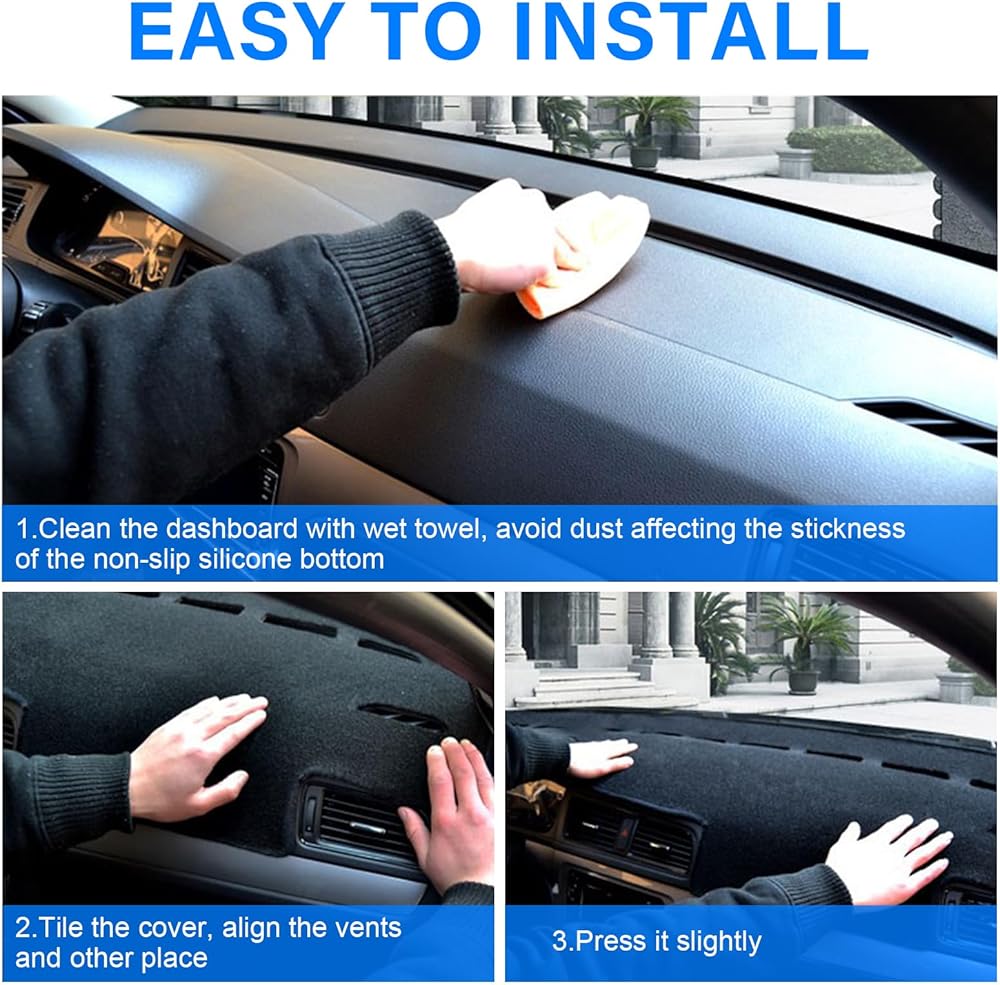 EASY TO INSTALL

1.Clean the dashboard with wet towel, avoid dust affecting the stickness of the non-slip silicone bottom

2.Tile the cover, align the vents and other place

3.Press it slightly