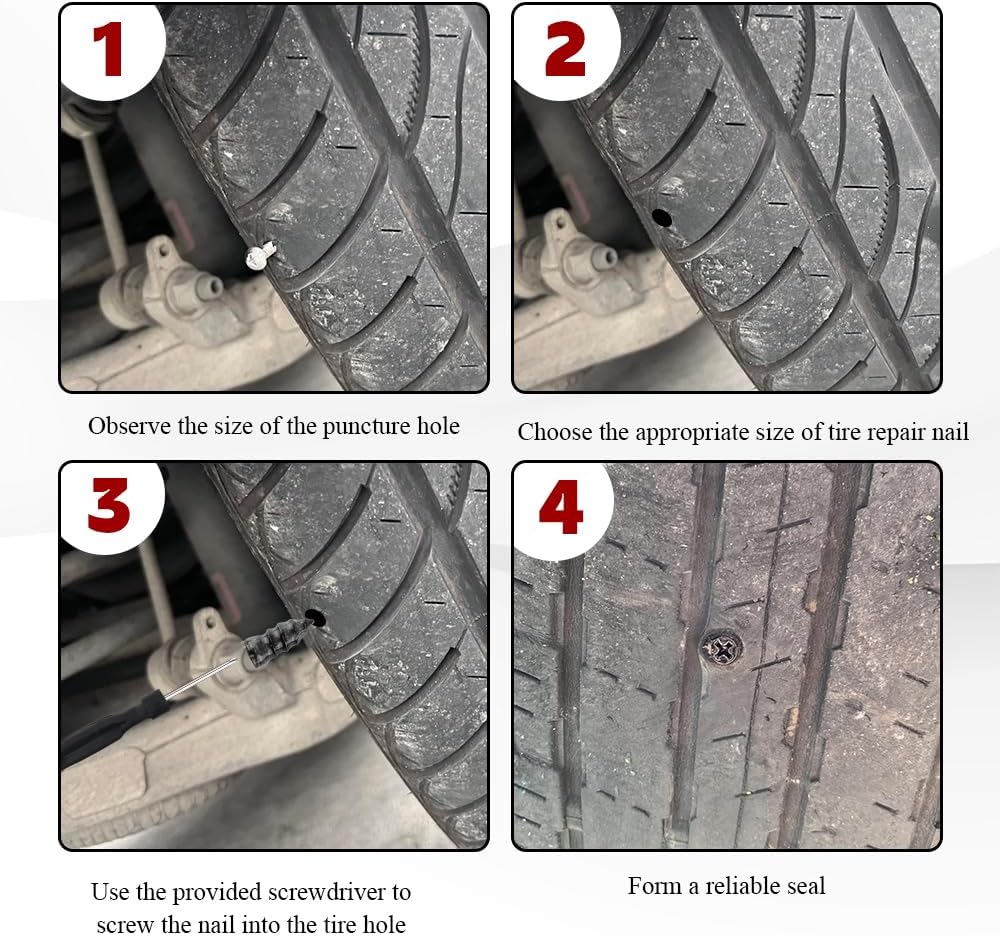 1

Observe the size of the puncture hole

2

Choose the appropriate size of tire repair nail

3

Use the provided screwdriver to screw the nail into the tire hole

4

Form a reliable seal