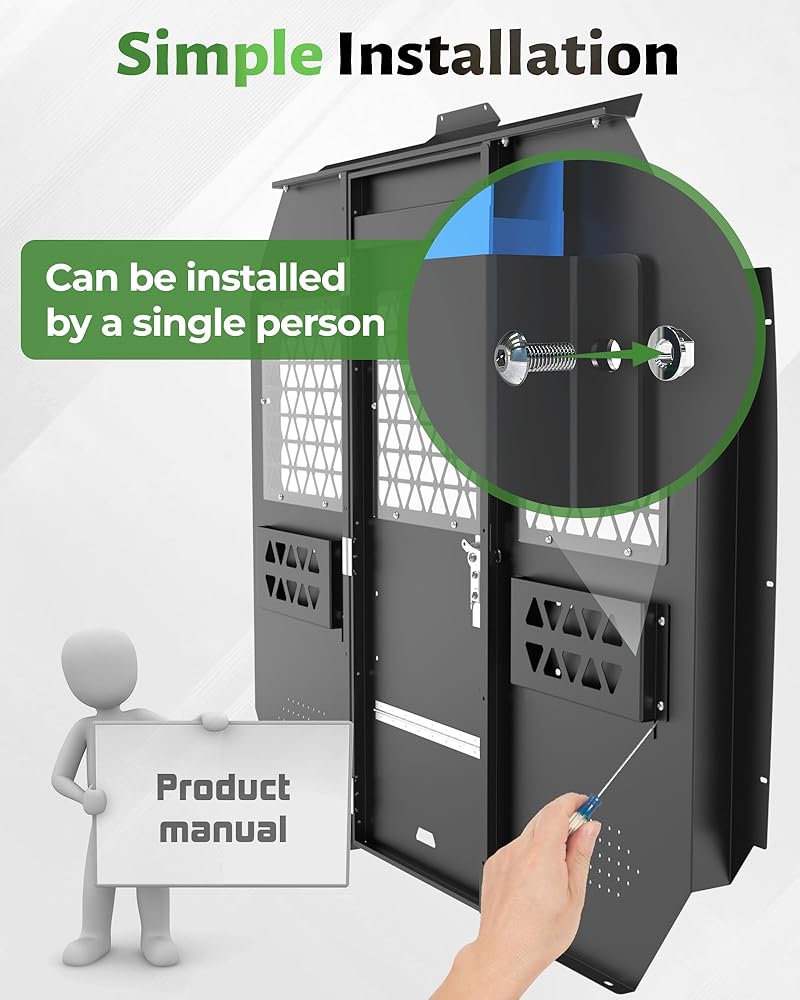 Simple Installation

Can be installed by a single person

Product manual