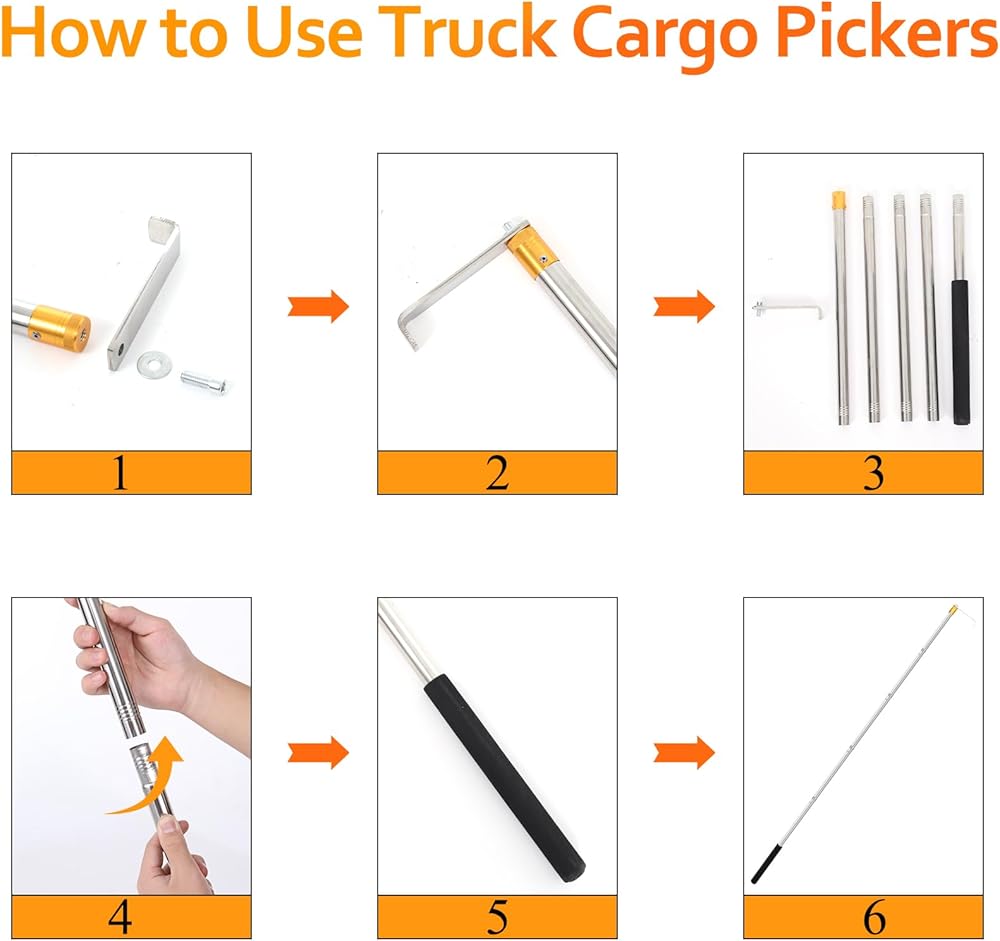 How to Use Truck Cargo Pickers

1

2

3

4

5

6