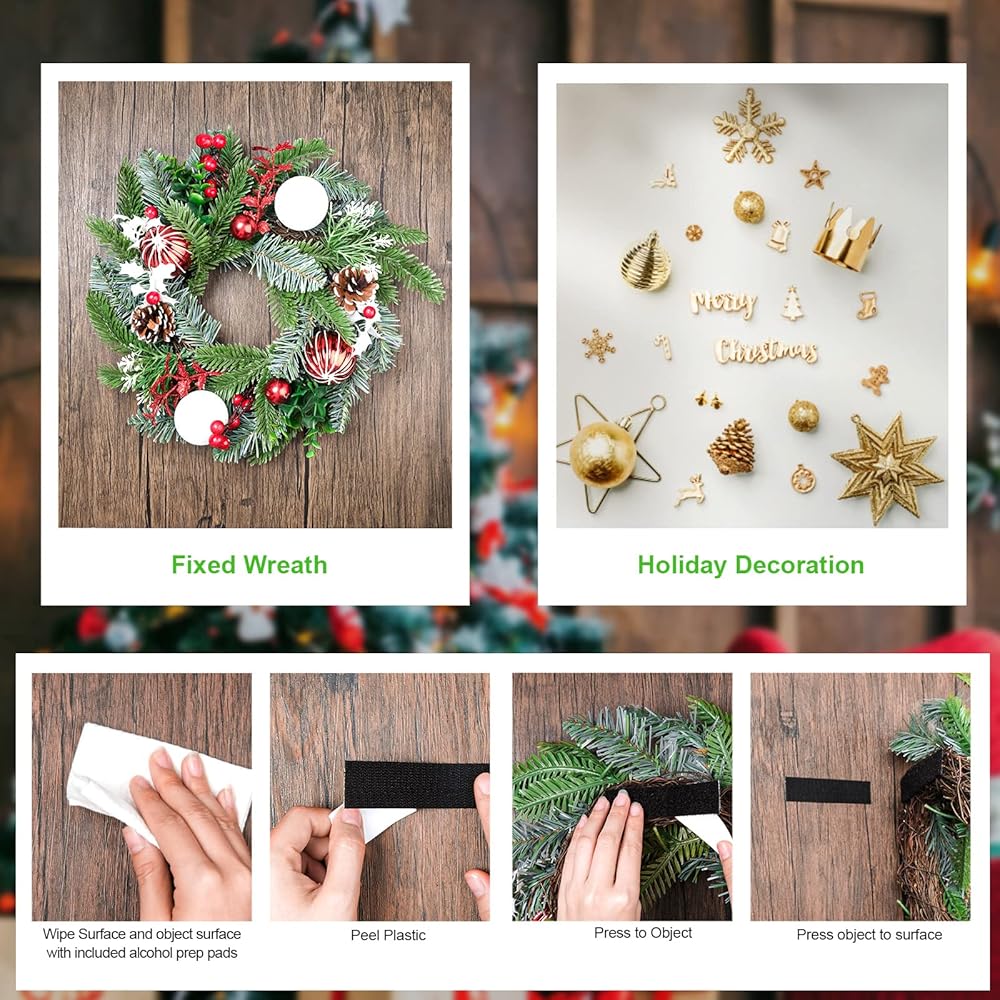 Merry Christmas

Fixed Wreath

Holiday Decoration

Wipe Surface and object surface with included alcohol prep pads

Peel Plastic

Press to Object

Press object to surface