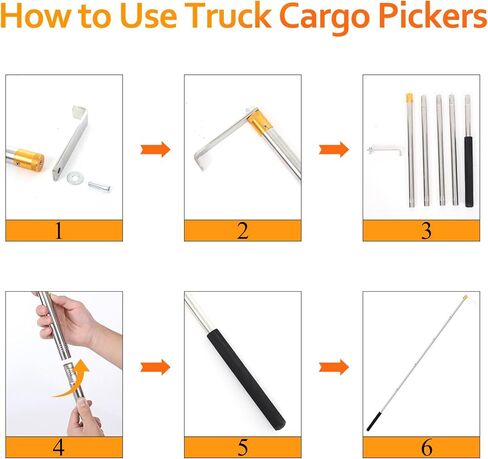 How to Use Truck Cargo Pickers

1

2

3

4

5

6