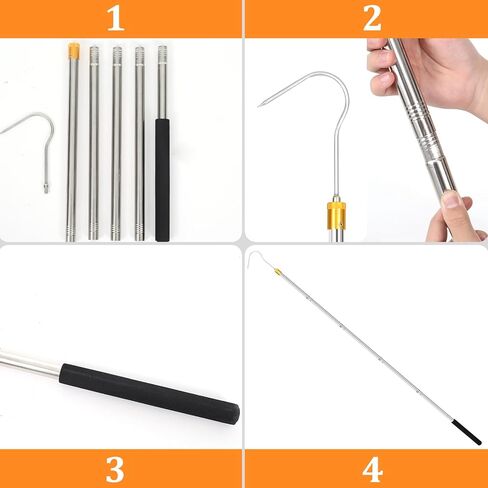 1

2

3

4