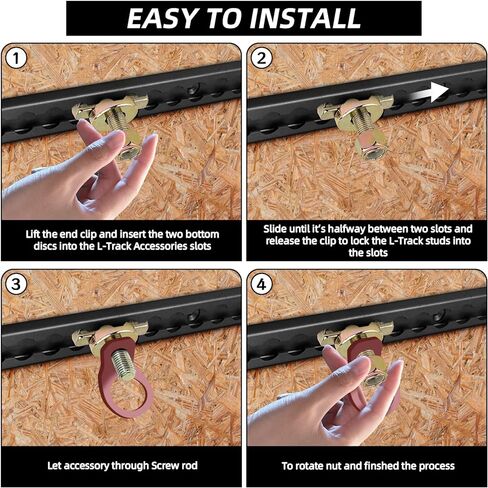 EASY TO INSTALL

1

Lift the end clip and insert the two bottom discs into the L-Track Accessories slots

2

Slide until it's halfway between two slots and release the clip to lock the L-Track studs into the slots

3

Let accessory through Screw rod

4

To rotate nut and finshed the process